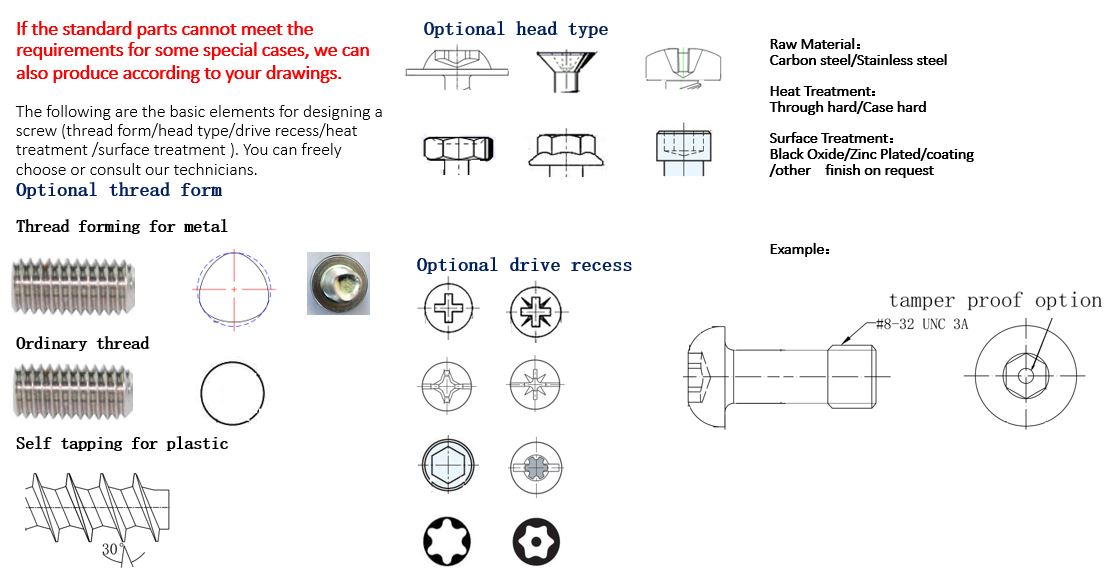 If the standard parts cannot meet the requirements for some special cases, we can also produce according to your drawings.

The following are the basic elements for designing a screw (thread form/head type/drive recess/heat treatment /surface treatment ). You can freely choose or consult our technicians.

Optional thread form

Thread forming for metal

Ordinary thread

Self tapping for plastic

30°

Optional head type

Optional drive recess

Raw Material：
Carbon steel/Stainless steel

Heat Treatment：
Through hard/Case hard

Surface Treatment：
Black Oxide/Zinc Plated/coating /other finish on request

Example：

tamper proof option

#8-32 UNC 3A